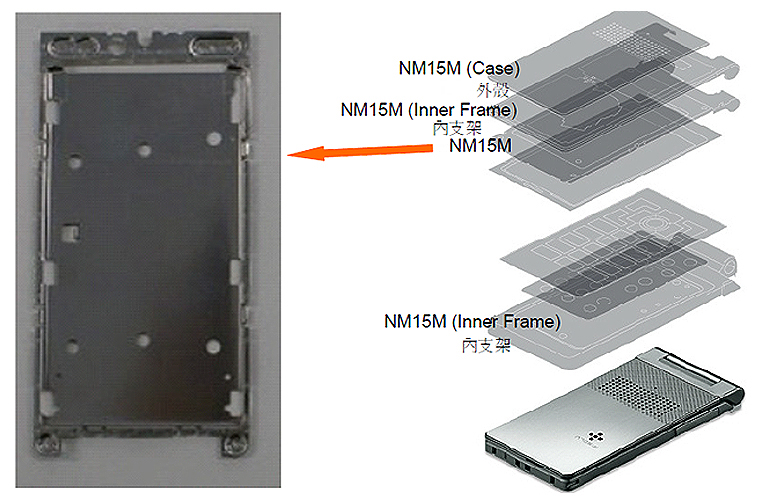 NM15M (Case)
外殼
NM15M (Inner Frame)
內支架
NM15M

NM15M (Inner Frame)
內支架